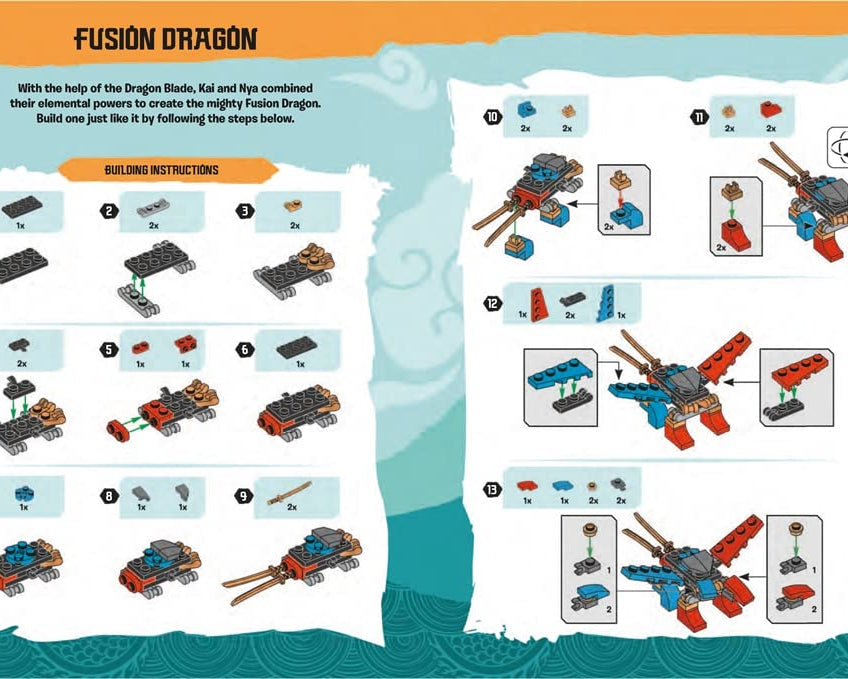 FUSION DRAGON

With the help of the Dragon Blade, Kai and Nya combined their elemental powers to create the mighty Fusion Dragon. Build one just like it by following the steps below.

BUILDING INSTRUCTIONS

1x

2
2x

3
2x

2x

5
1x 1x

6
1x

1x

8
1x 1x

9
2x

10
2x 2x

2x

11
2x 2x

2x

12
1x 2x 1x

13
1x 1x 2x 2x

1
2

1
2