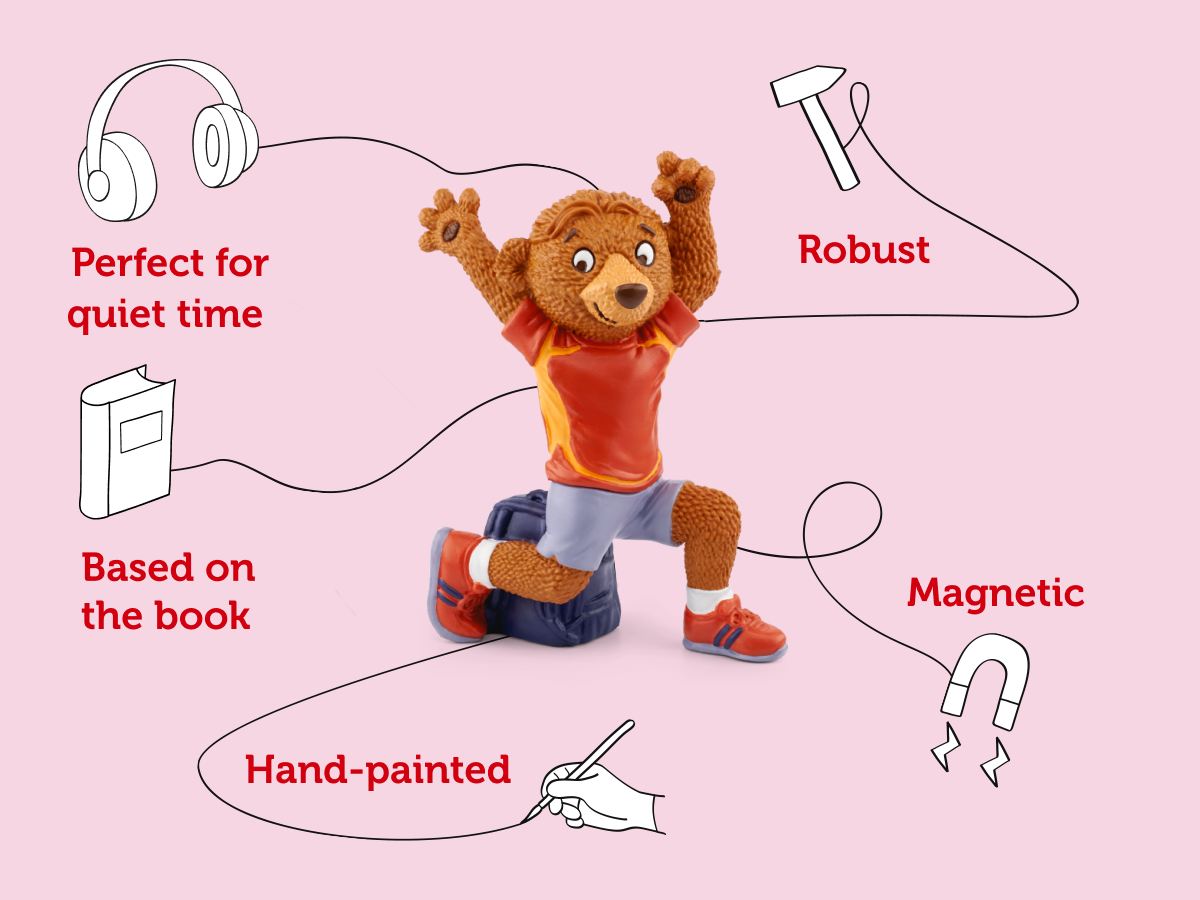 Perfect for quiet time

Robust

Based on the book

Magnetic

Hand-painted