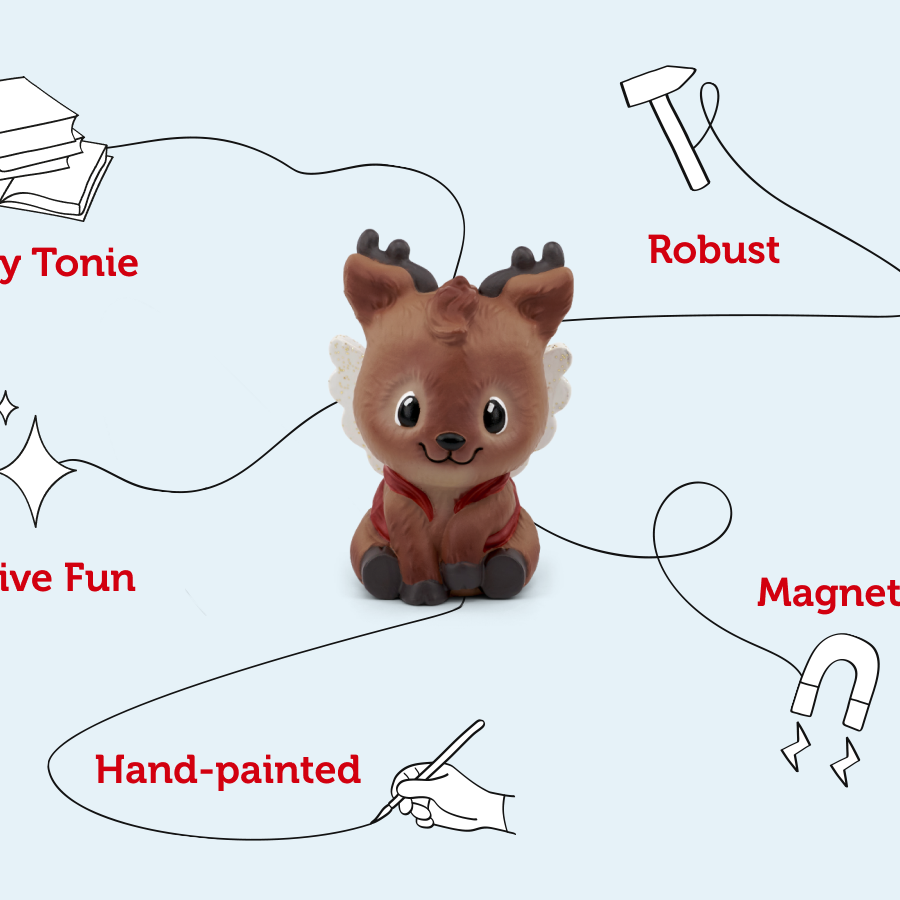 y Tonie

Robust

ive Fun

Magnet

Hand-painted