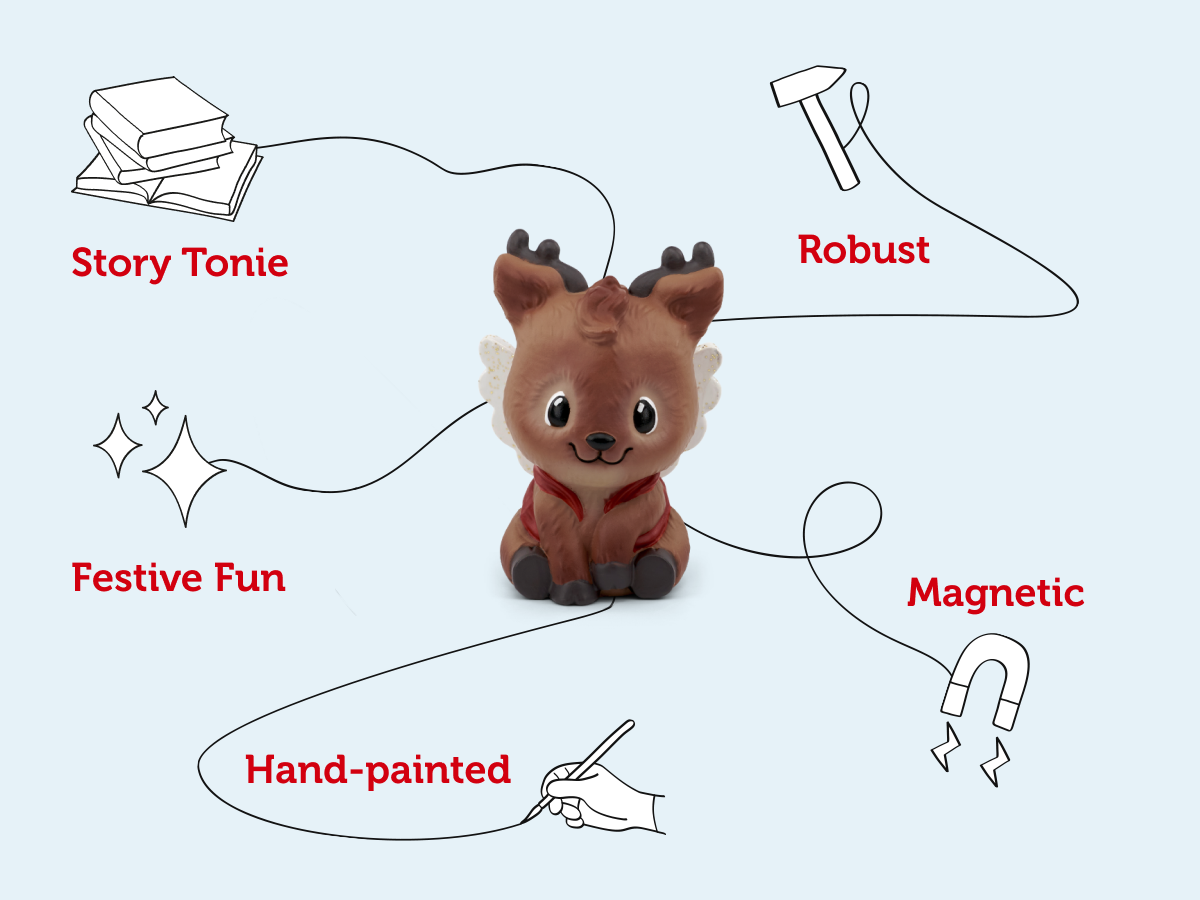 Story Tonie

Robust

Festive Fun

Magnetic

Hand-painted